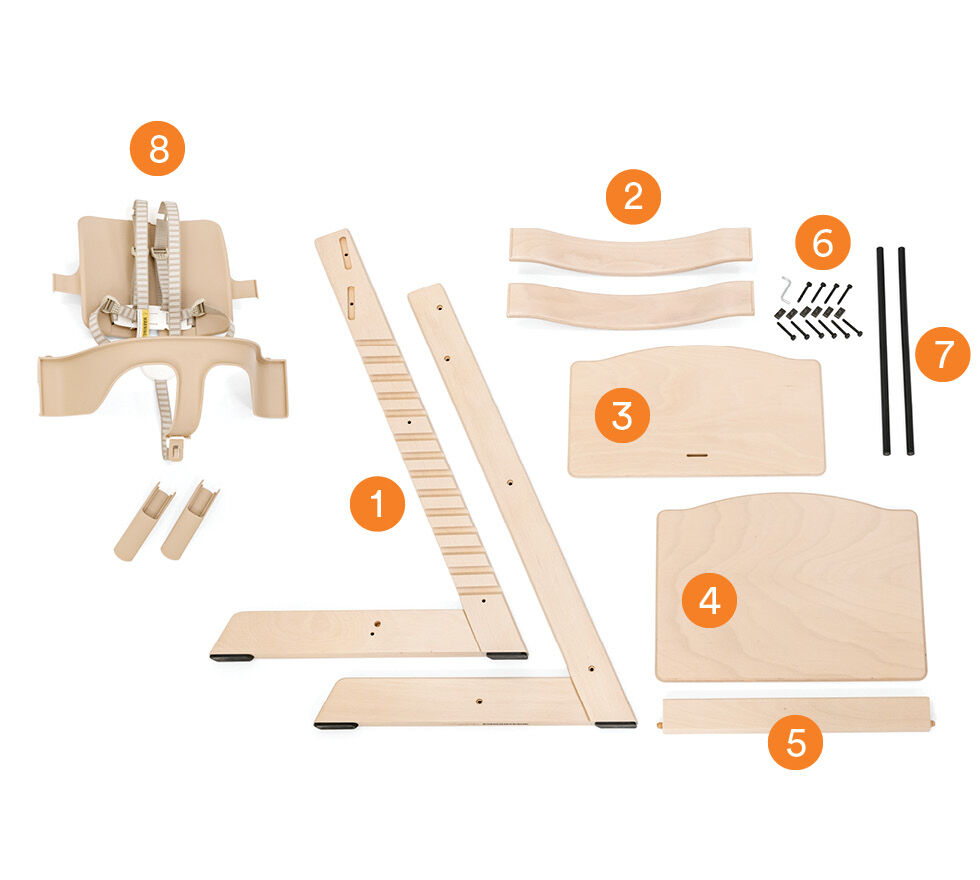 8
2
6
7
3
1
4
5