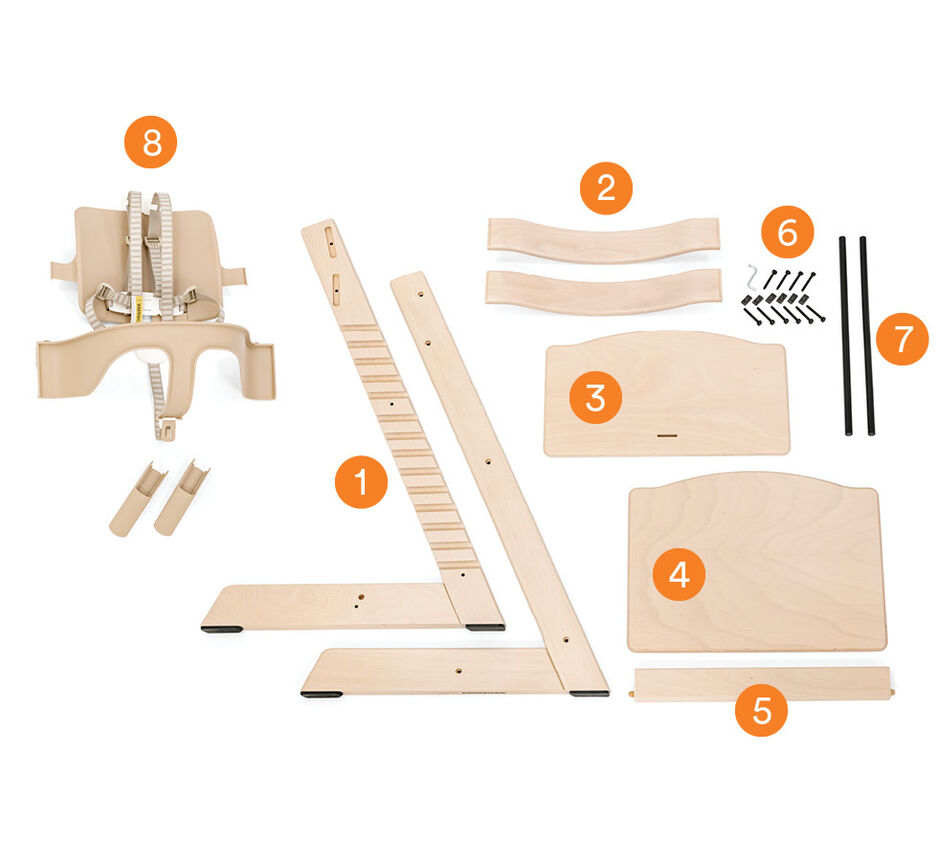 8

2

6

7

3

1

4

5