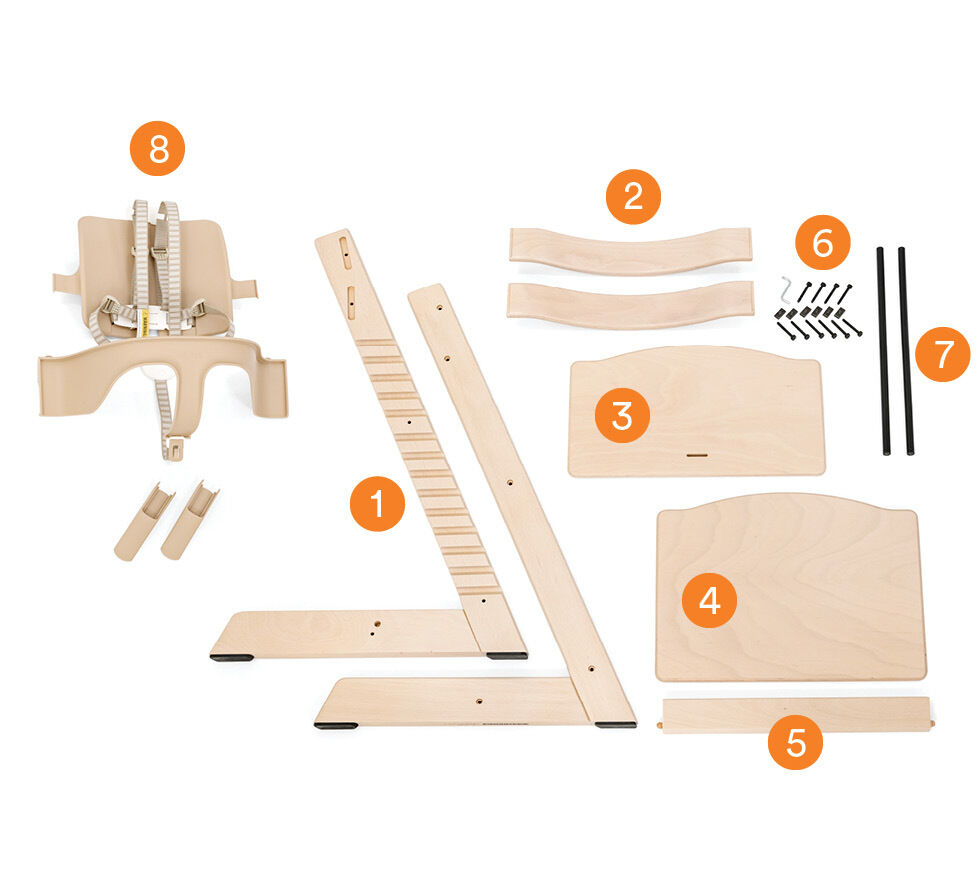 8

2

6

7

3

1

4

5