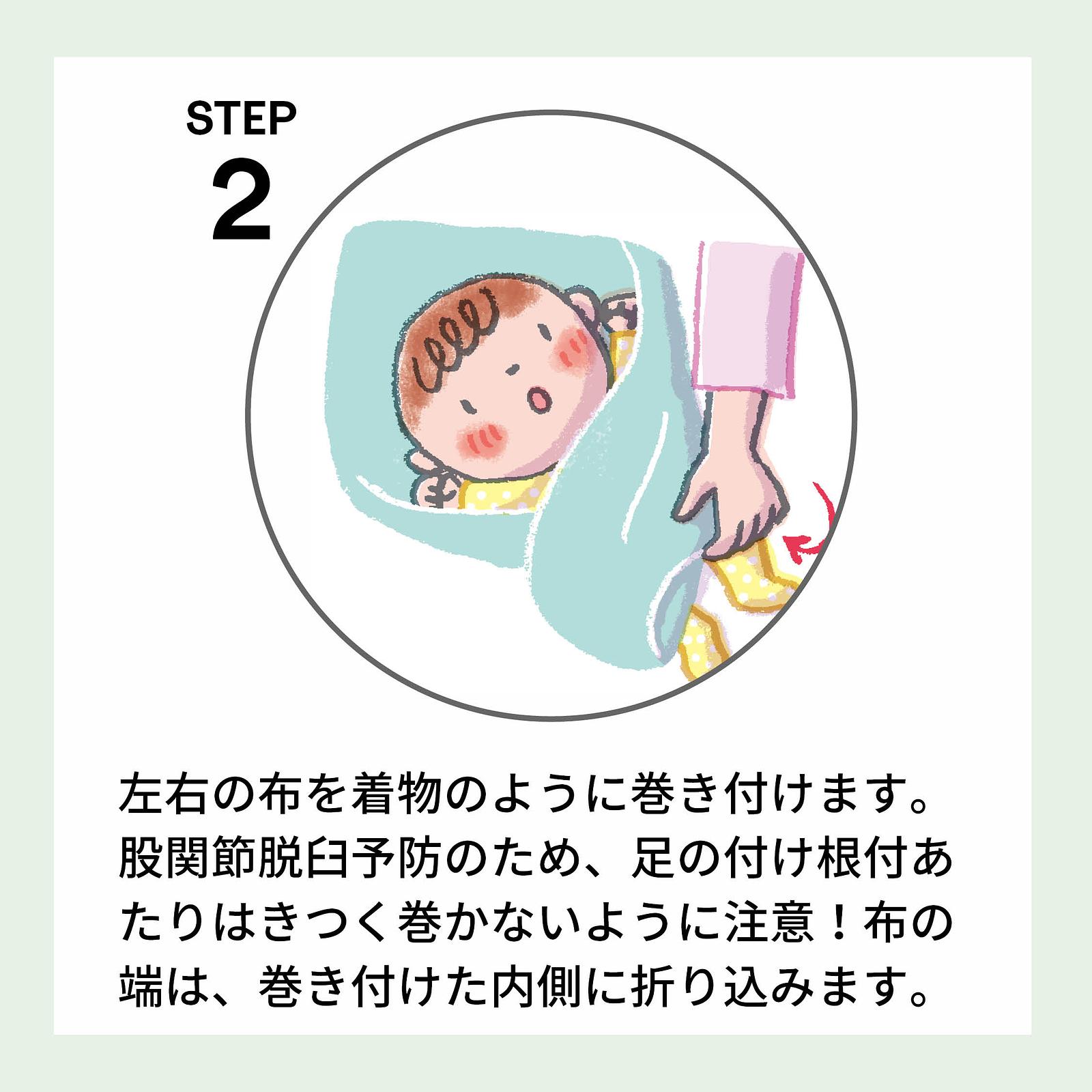 STEP
2

左右の布を着物のように巻き付けます。股関節脱臼予防のため、足の付け根付あたりはきつく巻かないように注意！布の端は、巻き付けた内側に折り込みます。