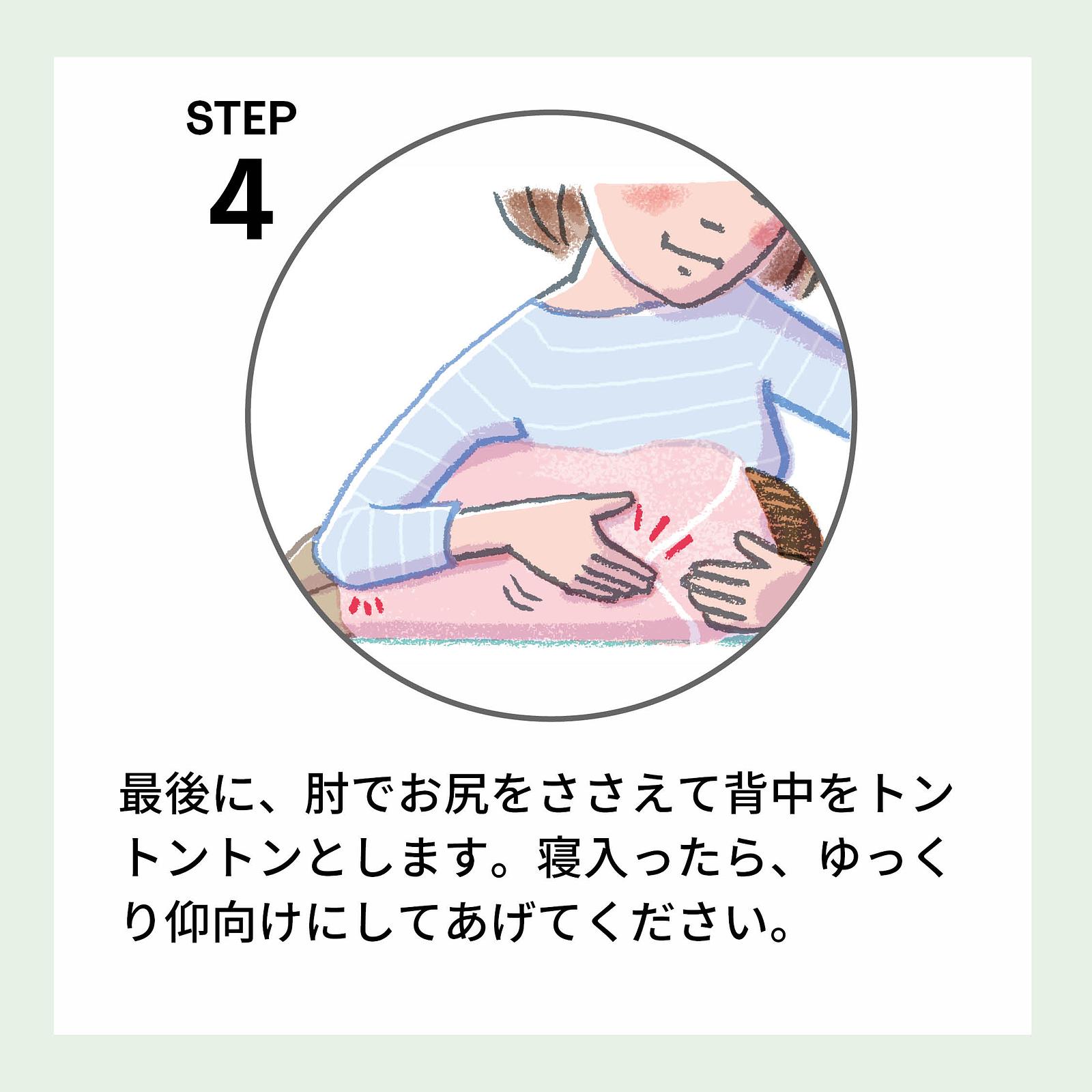 STEP
4

最後に、肘でお尻をささえて背中をトントントンとします。寝入ったら、ゆっくり仰向けにしてあげてください。