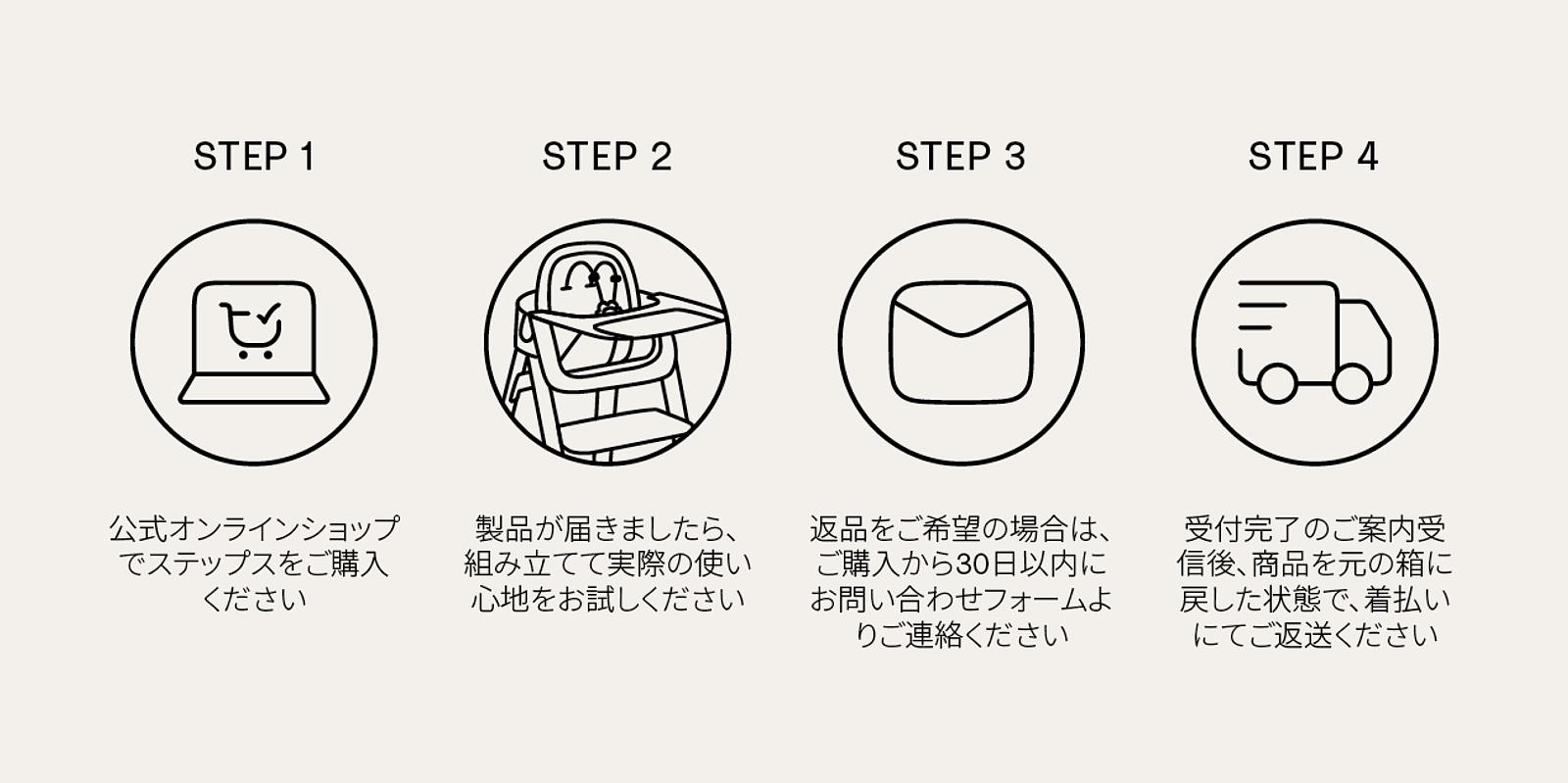 STEP 1

公式オンラインショップでステップスをご購入ください

STEP 2

製品が届きましたら、組み立てて実際の使い心地をお試しください

STEP 3

返品をご希望の場合は、ご購入から30日以内にお問い合わせフォームよりご連絡ください

STEP 4

受付完了のご案内受信後、商品を元の箱に戻した状態で、着払いにてご返送ください